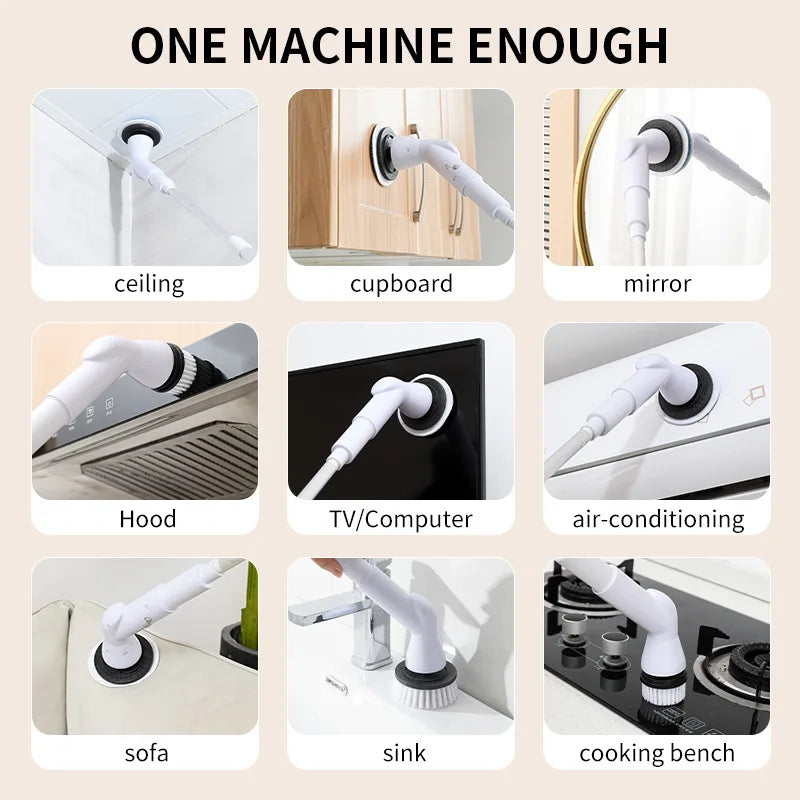 ONE MACHINE ENOUGH

ceiling

cupboard

mirror

Hood

TV/Computer

air-conditioning

sofa

sink

cooking bench