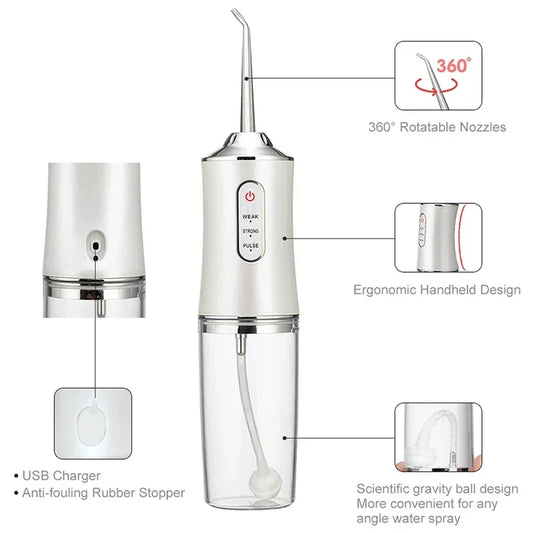 360°

360° Rotatable Nozzles

WEAK
STRONG
PULSE

Ergonomic Handheld Design

• USB Charger
• Anti-fouling Rubber Stopper

Scientific gravity ball design
More convenient for any angle water spray