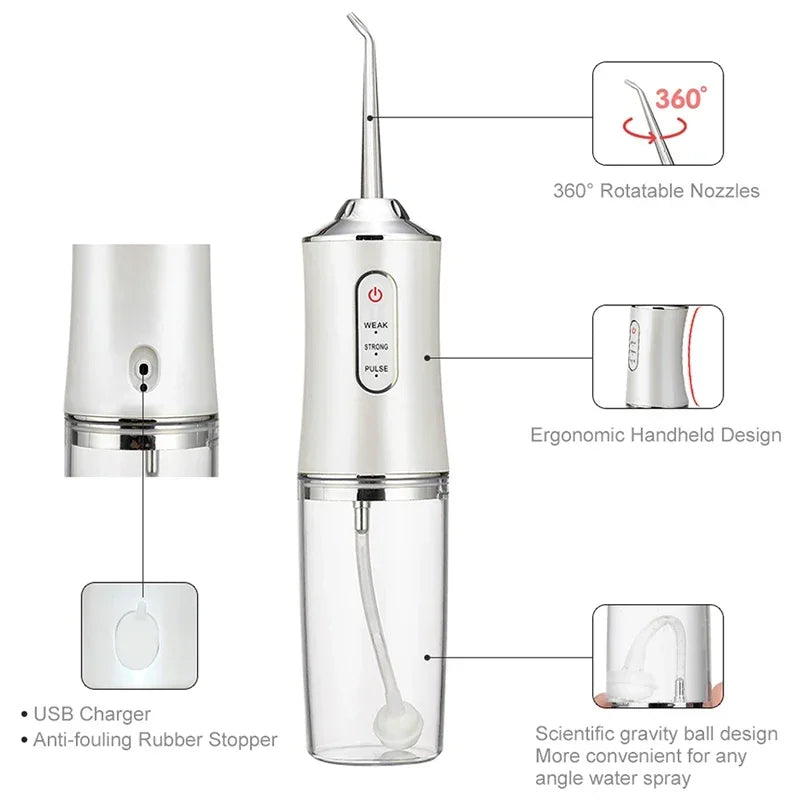 360°

360° Rotatable Nozzles

WEAK
STRONG
PULSE

Ergonomic Handheld Design

• USB Charger
• Anti-fouling Rubber Stopper

Scientific gravity ball design
More convenient for any
angle water spray