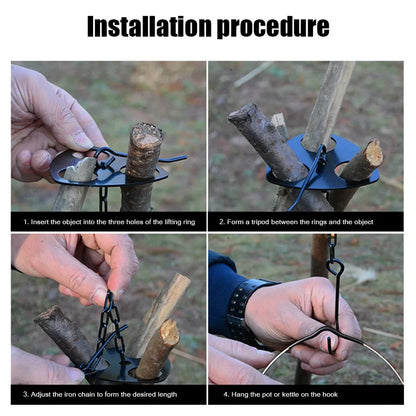 Installation procedure

1. Insert the object into the three holes of the lifting ring

2. Form a tripod between the rings and the object

3. Adjust the iron chain to form the desired length

4. Hang the pot or kettle on the hook