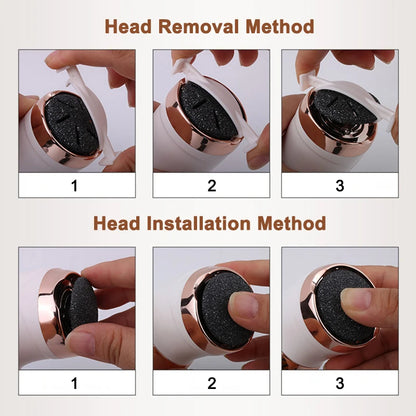 Head Removal Method

1

2

3

Head Installation Method

1

2

3