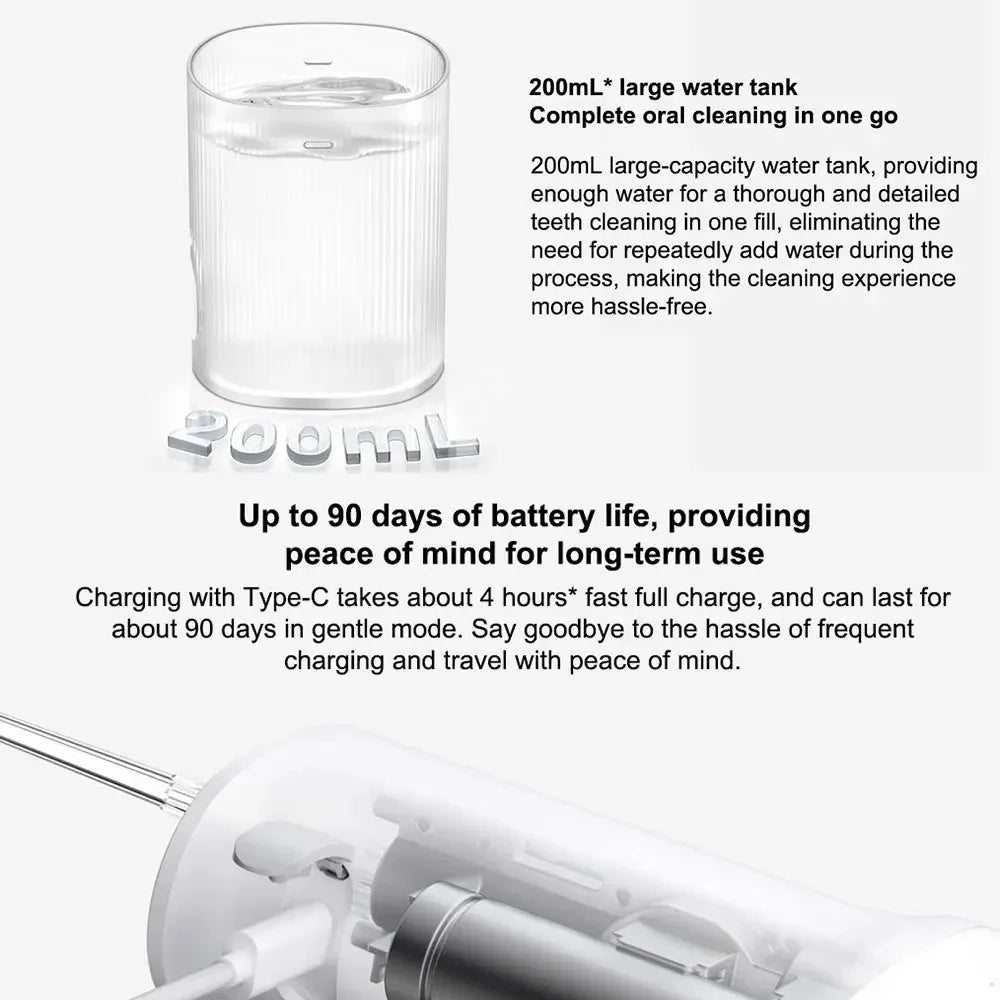 200mL* large water tank
Complete oral cleaning in one go

200mL large-capacity water tank, providing enough water for a thorough and detailed teeth cleaning in one fill, eliminating the need for repeatedly add water during the process, making the cleaning experience more hassle-free.

200mL

Up to 90 days of battery life, providing peace of mind for long-term use

Charging with Type-C takes about 4 hours* fast full charge, and can last for about 90 days in gentle mode. Say goodbye to the hassle of frequent charging and travel with peace of mind.