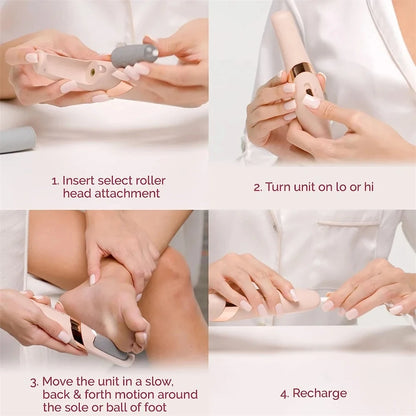 1. Insert select roller head attachment

2. Turn unit on lo or hi

3. Move the unit in a slow, back & forth motion around the sole or ball of foot

4. Recharge