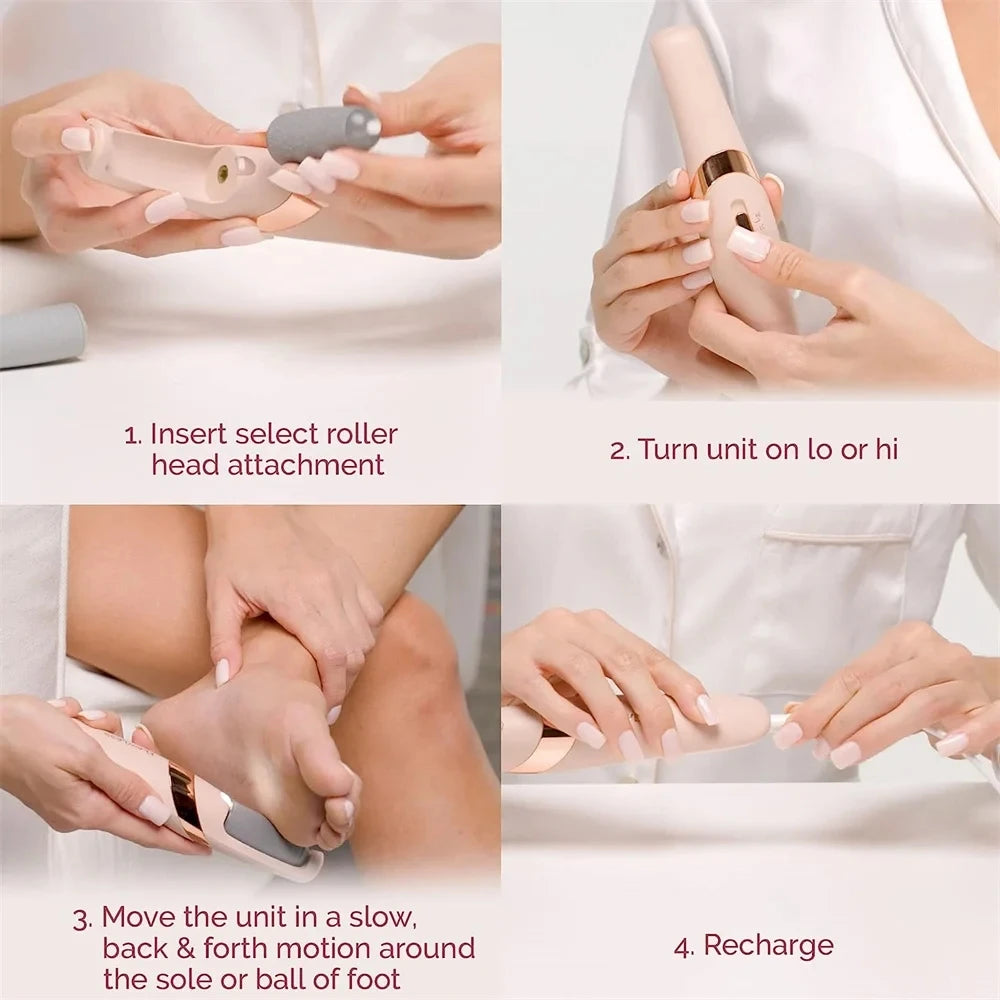 1. Insert select roller head attachment

2. Turn unit on lo or hi

3. Move the unit in a slow, back & forth motion around the sole or ball of foot

4. Recharge