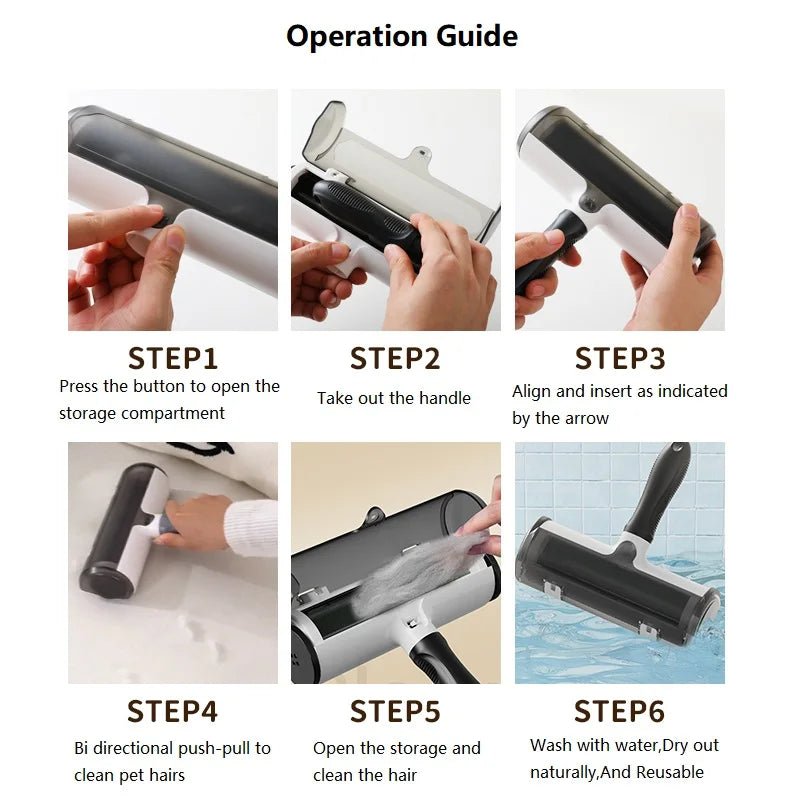 Operation Guide

STEP1
Press the button to open the storage compartment

STEP2
Take out the handle

STEP3
Align and insert as indicated by the arrow

STEP4
Bi directional push-pull to clean pet hairs

STEP5
Open the storage and clean the hair

STEP6
Wash with water,Dry out naturally,And Reusable