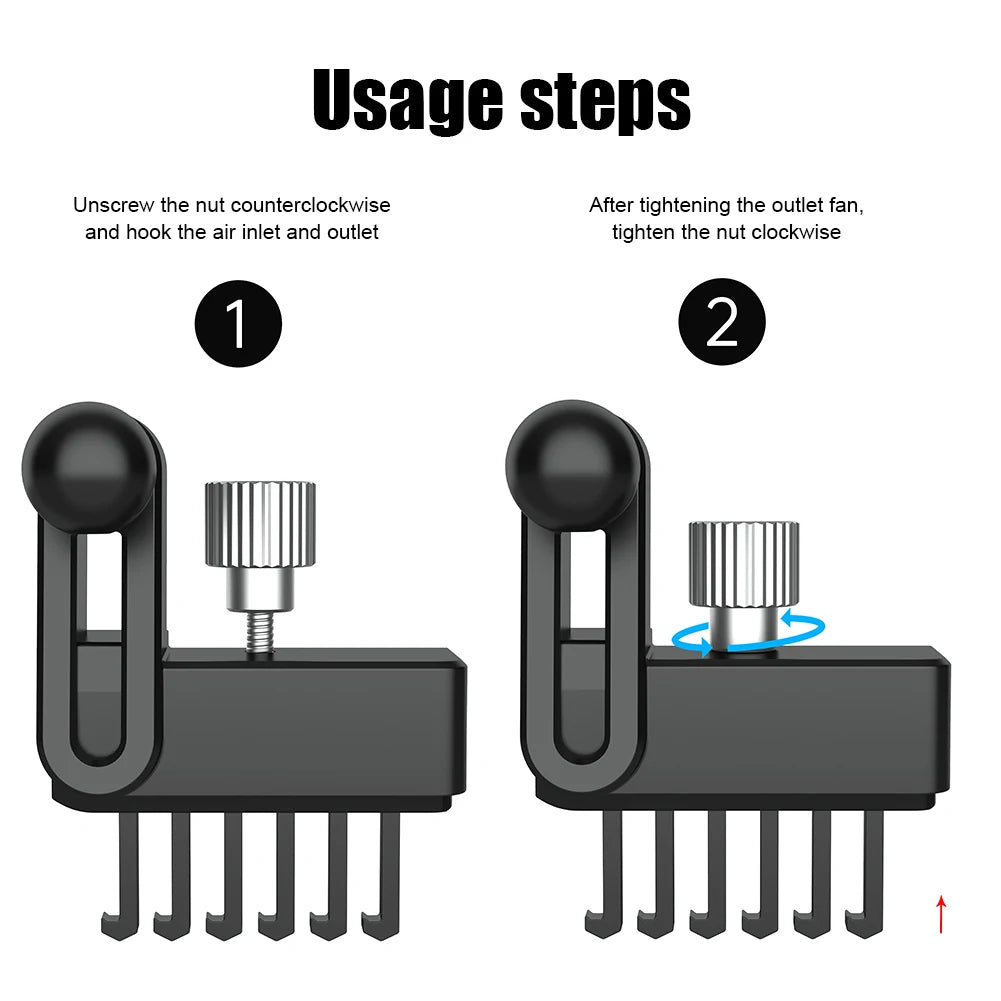 Usage steps

Unscrew the nut counterclockwise and hook the air inlet and outlet

1

After tightening the outlet fan, tighten the nut clockwise

2