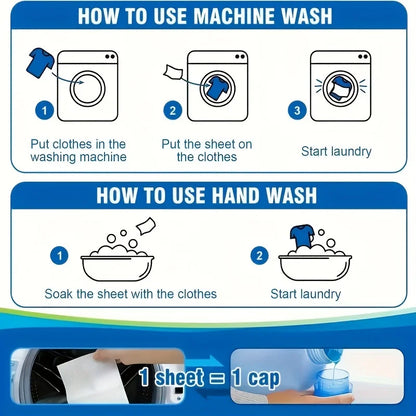 HOW TO USE MACHINE WASH

1
Put clothes in the washing machine

2
Put the sheet on the clothes

3
Start laundry

HOW TO USE HAND WASH

1
Soak the sheet with the clothes

2
Start laundry

1 sheet = 1 cap