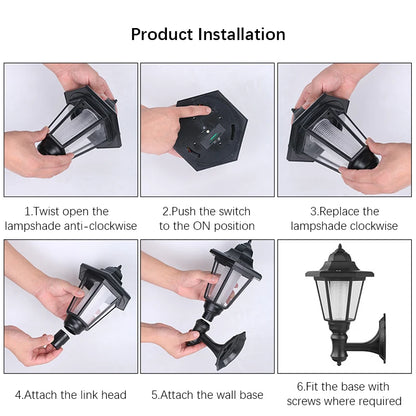 Product Installation

1.Twist open the lampshade anti-clockwise

2.Push the switch to the ON position

3.Replace the lampshade clockwise

4.Attach the link head

5.Attach the wall base

6.Fit the base with screws where required