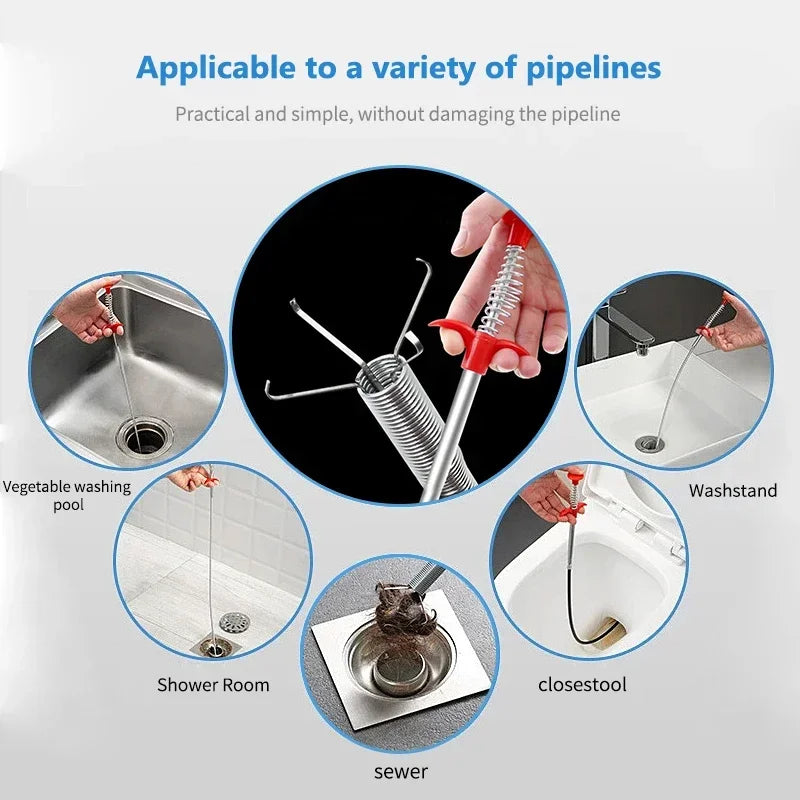 Applicable to a variety of pipelines

Practical and simple, without damaging the pipeline

Vegetable washing pool

Washstand

Shower Room

closestool

sewer