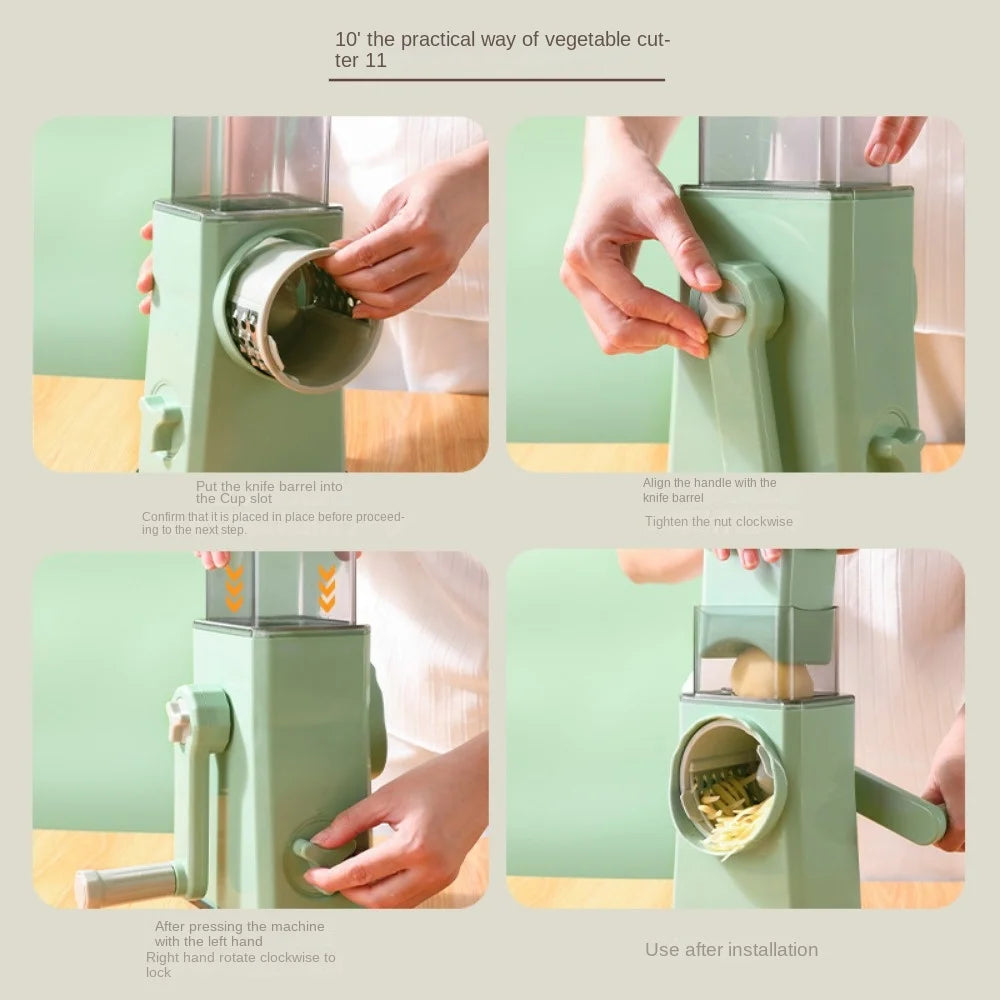 10' the practical way of vegetable cutter 11

Put the knife barrel into the Cup slot

Confirm that it is placed in place before proceeding to the next step.

Align the handle with the knife barrel

Tighten the nut clockwise

After pressing the machine with the left hand

Right hand rotate clockwise to lock

Use after installation