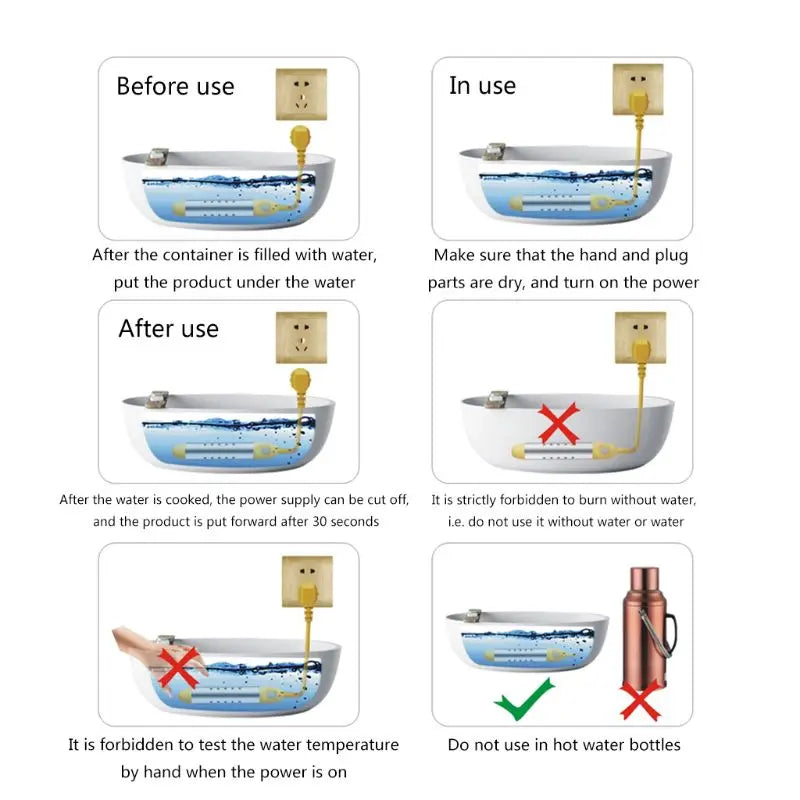 Before use

After the container is filled with water, put the product under the water

In use

Make sure that the hand and plug parts are dry, and turn on the power

After use

After the water is cooked, the power supply can be cut off, and the product is put forward after 30 seconds

It is strictly forbidden to burn without water, i.e. do not use it without water or water

It is forbidden to test the water temperature by hand when the power is on

Do not use in hot water bottles