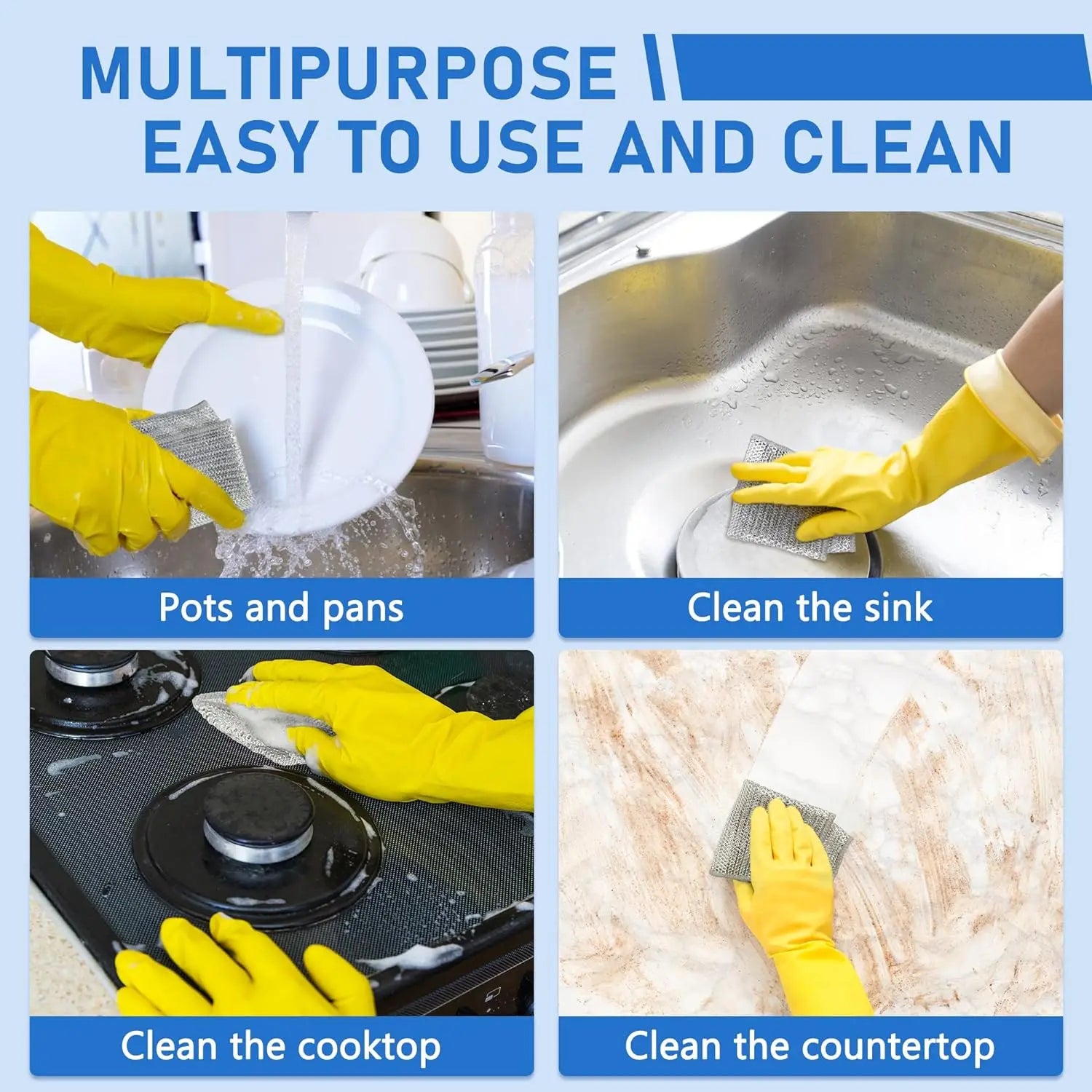 MULTIPURPOSE
EASY TO USE AND CLEAN

Pots and pans

Clean the sink

Clean the cooktop

Clean the countertop