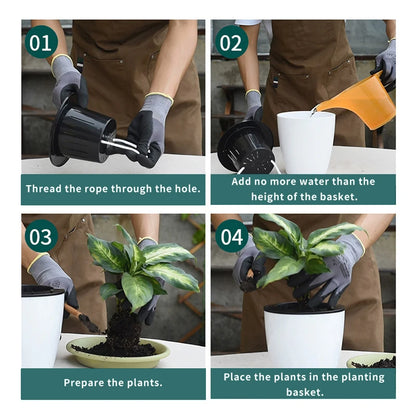 01

Thread the rope through the hole.

02

Add no more water than the height of the basket.

03

Prepare the plants.

04

Place the plants in the planting basket.