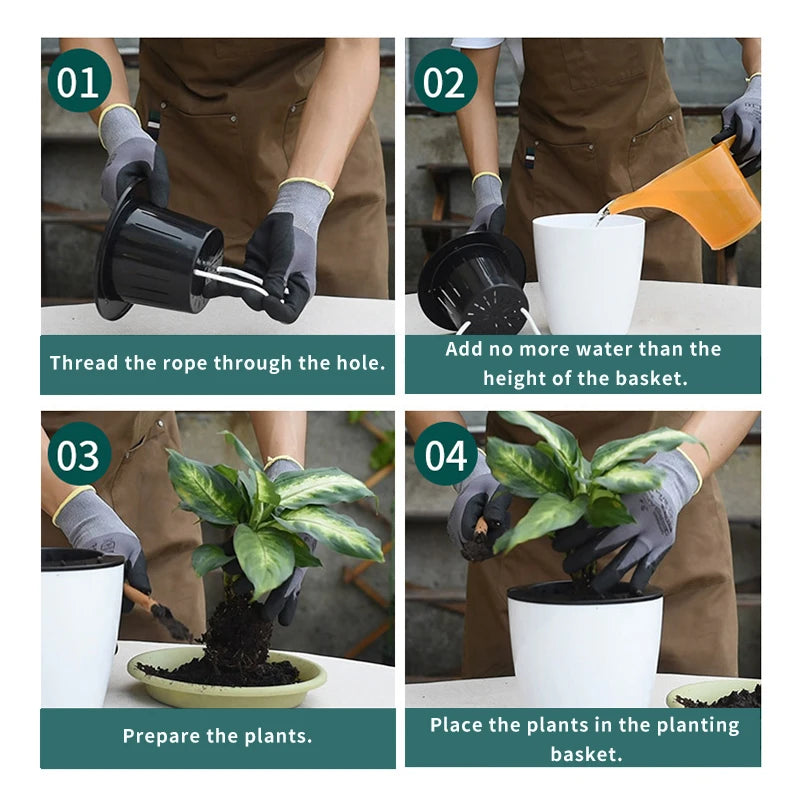 01

Thread the rope through the hole.

02

Add no more water than the height of the basket.

03

Prepare the plants.

04

Place the plants in the planting basket.