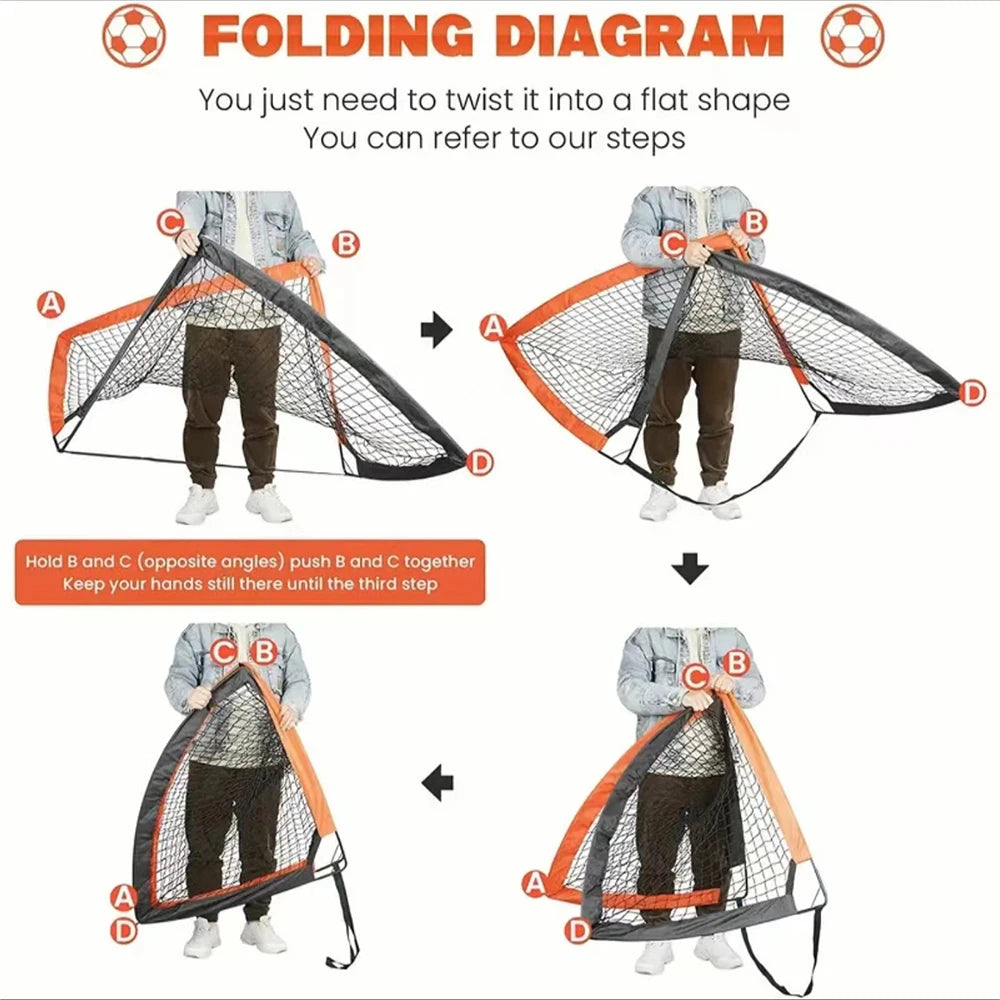 FOLDING DIAGRAM

You just need to twist it into a flat shape
You can refer to our steps

C
B
A
D

C
B
A
D

Hold B and C (opposite angles) push B and C together
Keep your hands still there until the third step

C B
A
D

C B
A
D