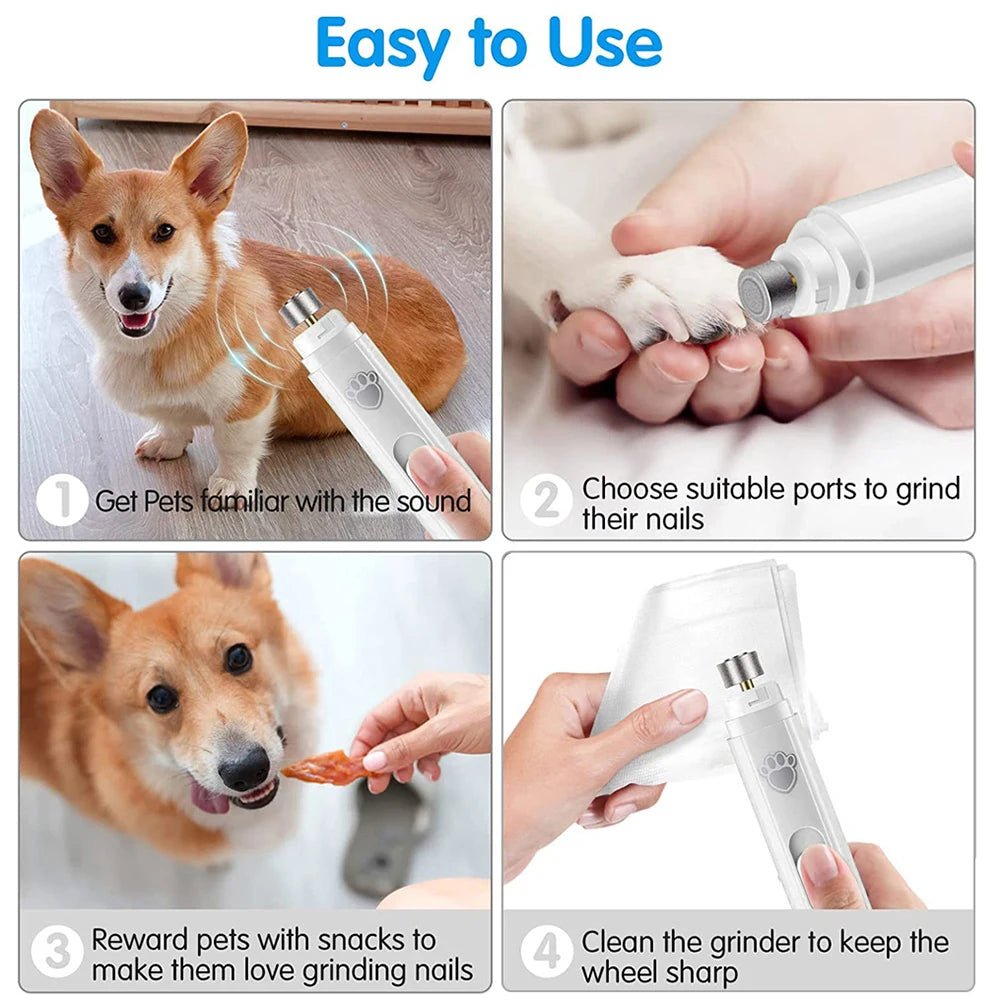 Easy to Use

1 Get Pets familiar with the sound

2 Choose suitable ports to grind their nails

3 Reward pets with snacks to make them love grinding nails

4 Clean the grinder to keep the wheel sharp