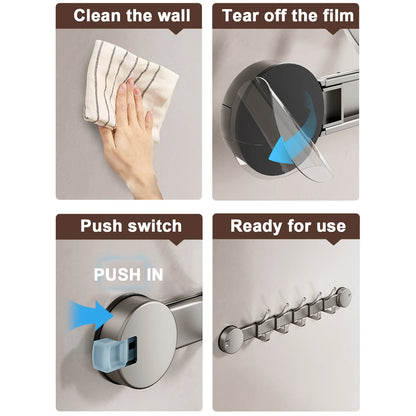 Clean the wall

Tear off the film

Push switch

PUSH IN

Ready for use