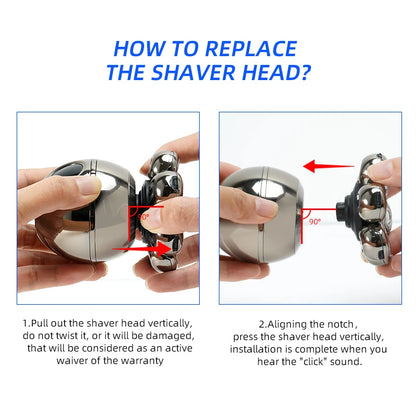 HOW TO REPLACE THE SHAVER HEAD?

90°

90°

1.Pull out the shaver head vertically, do not twist it, or it will be damaged, that will be considered as an active waiver of the warranty

2.Aligning the notch, press the shaver head vertically, installation is complete when you hear the "click" sound.