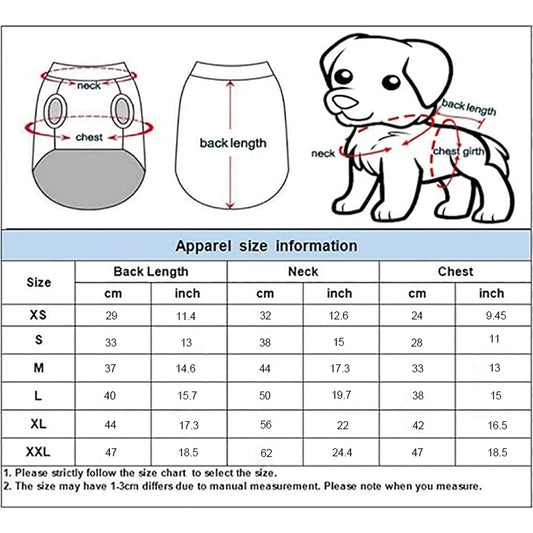 neck

chest

back length

back length

neck

chest girth

Apparel size information

| Size | Back Length cm | Back Length inch | Neck cm | Neck inch | Chest cm | Chest inch |
|---|---|---|---|---|---|---|
| XS | 29 | 11.4 | 32 | 12.6 | 24 | 9.45 |
| S | 33 | 13 | 38 | 15 | 28 | 11 |
| M | 37 | 14.6 | 44 | 17.3 | 33 | 13 |
| L | 40 | 15.7 | 50 | 19.7 | 38 | 15 |
| XL | 44 | 17.3 | 56 | 22 | 42 | 16.5 |
| XXL | 47 | 18.5 | 62 | 24.4 | 47 | 18.5 |

1. Please strictly follow the size chart to select the size.
2. The size may have 1-3cm differs due to manual measurement. Please note when you measure.