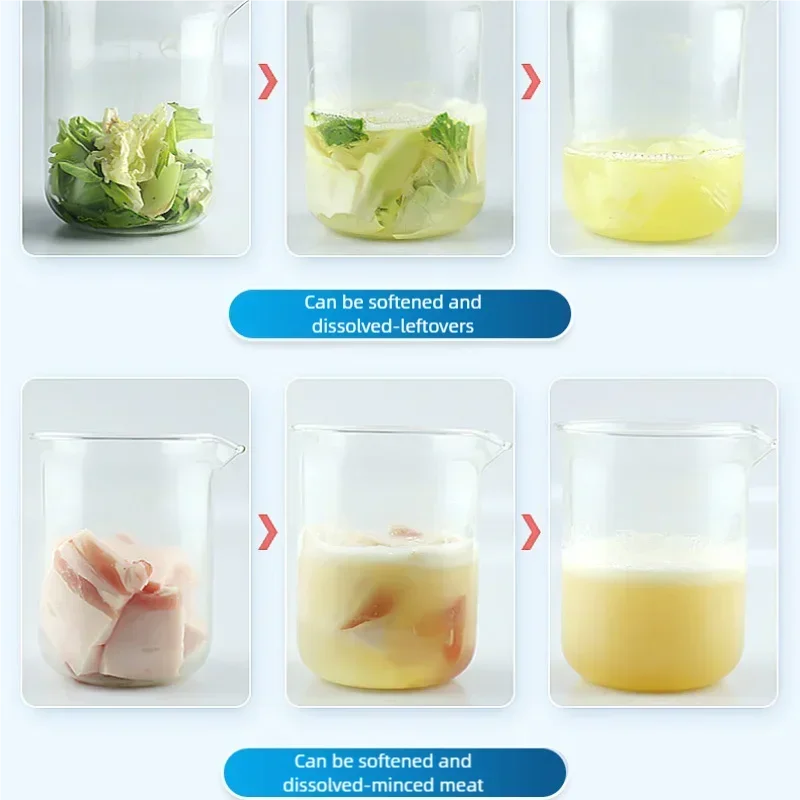 Can be softened and dissolved-leftovers

Can be softened and dissolved-minced meat