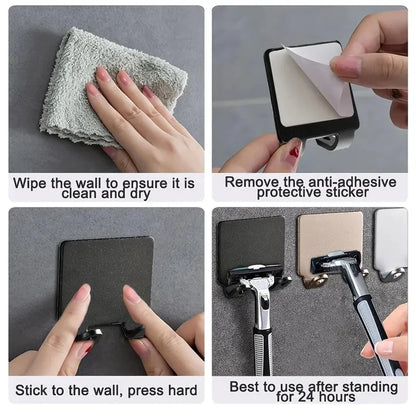 Wipe the wall to ensure it is clean and dry

Remove the anti-adhesive protective sticker

Stick to the wall, press hard

Best to use after standing for 24 hours