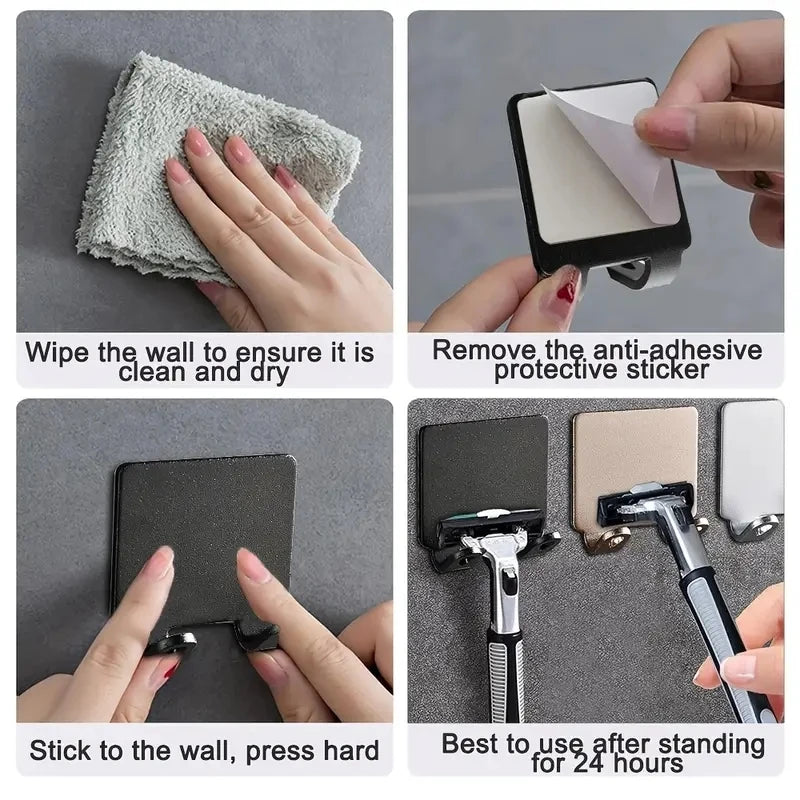 Wipe the wall to ensure it is clean and dry

Remove the anti-adhesive protective sticker

Stick to the wall, press hard

Best to use after standing for 24 hours